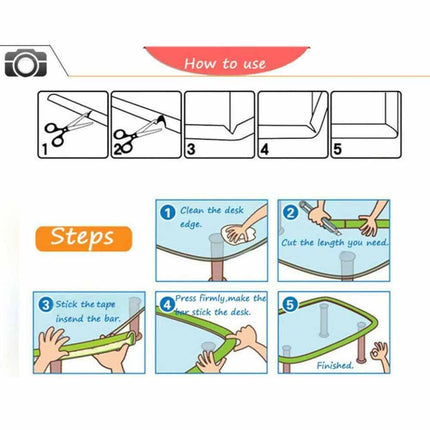 How to use

1

2

3

4

5

Steps

1 Clean the desk edge.

2 Cut the length you need.

3 Stick the tape insend the bar.

4 Press firmly,make the bar stick the desk.

5 Finished.