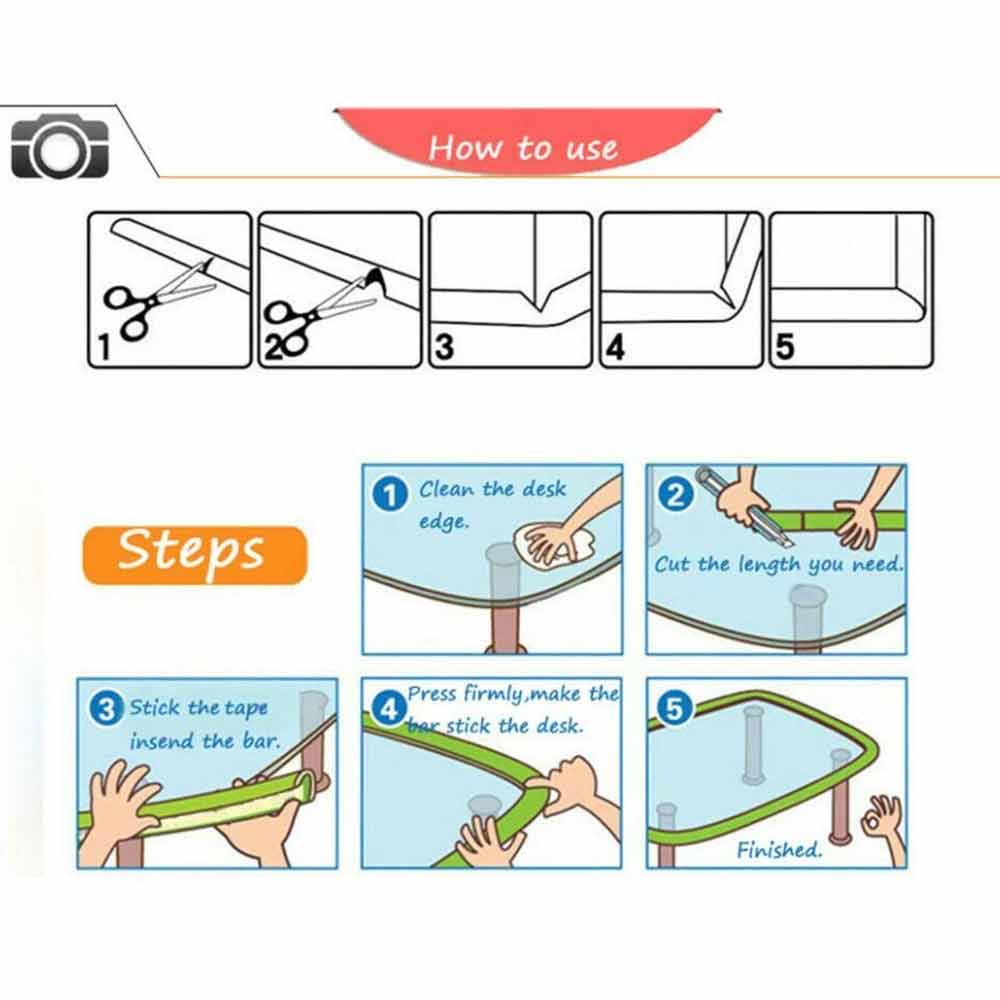 How to use

1

2

3

4

5

Steps

1 Clean the desk edge.

2 Cut the length you need.

3 Stick the tape insend the bar.

4 Press firmly,make the bar stick the desk.

5 Finished.