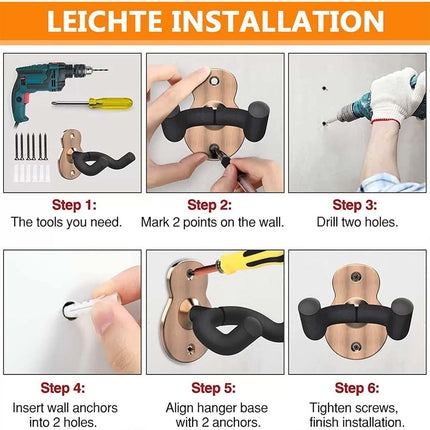 LEICHTE INSTALLATION

Step 1:
The tools you need.

Step 2:
Mark 2 points on the wall.

Step 3:
Drill two holes.

Step 4:
Insert wall anchors into 2 holes.

Step 5:
Align hanger base with 2 anchors.

Step 6:
Tighten screws, finish installation.