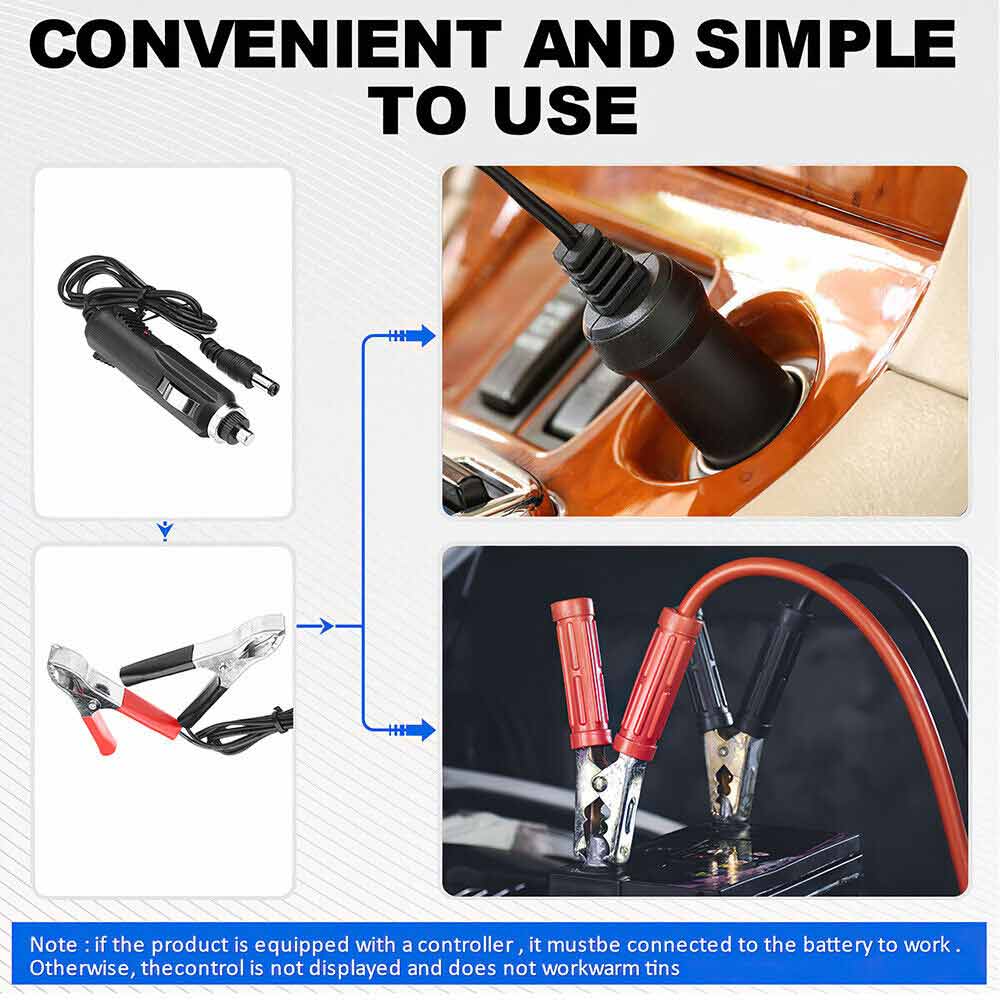 CONVENIENT AND SIMPLE TO USE

Note : if the product is equipped with a controller , it mustbe connected to the battery to work . Otherwise, thecontrol is not displayed and does not workwarm tins