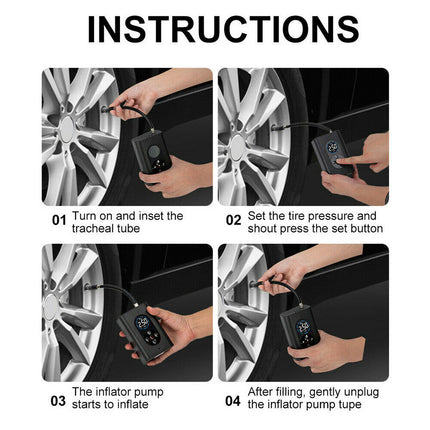 INSTRUCTIONS

01 Turn on and inset the tracheal tube

02 Set the tire pressure and shout press the set button

03 The inflator pump starts to inflate

04 After filling, gently unplug the inflator pump tupe