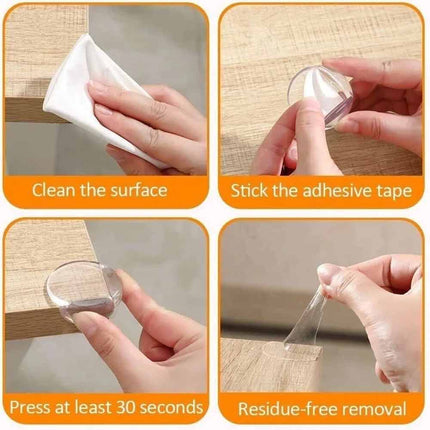 Clean the surface

Stick the adhesive tape

Press at least 30 seconds

Residue-free removal