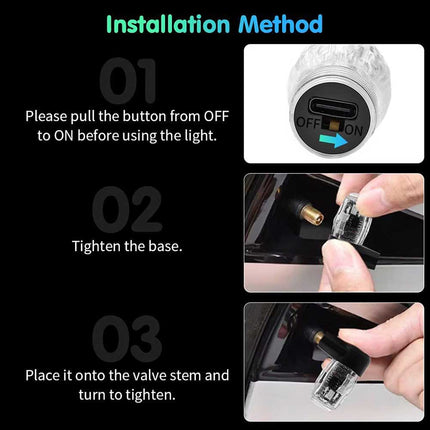 Installation Method

01

Please pull the button from OFF to ON before using the light.

OFF ON

02

Tighten the base.

03

Place it onto the valve stem and turn to tighten.